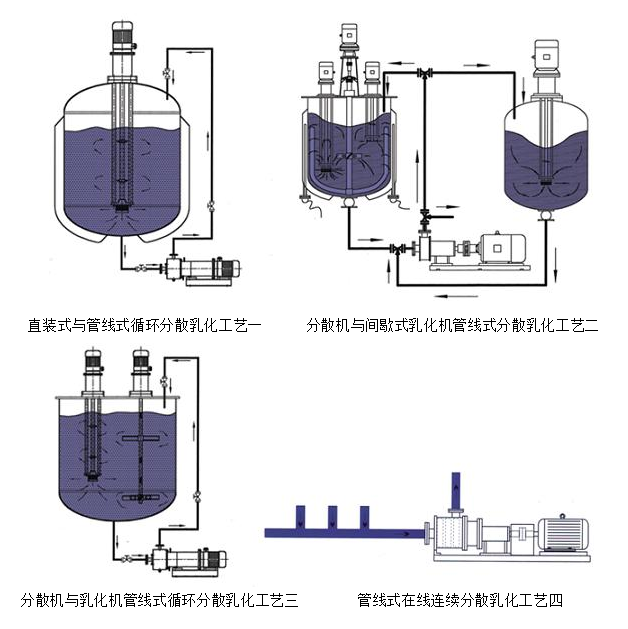 直装式与管线式循环分散乳化工艺一

分散机与间歇式乳化机管线式分散乳化工艺二

分散机与乳化机管线式循环分散乳化工艺三

管线式在线连续分散乳化工艺四